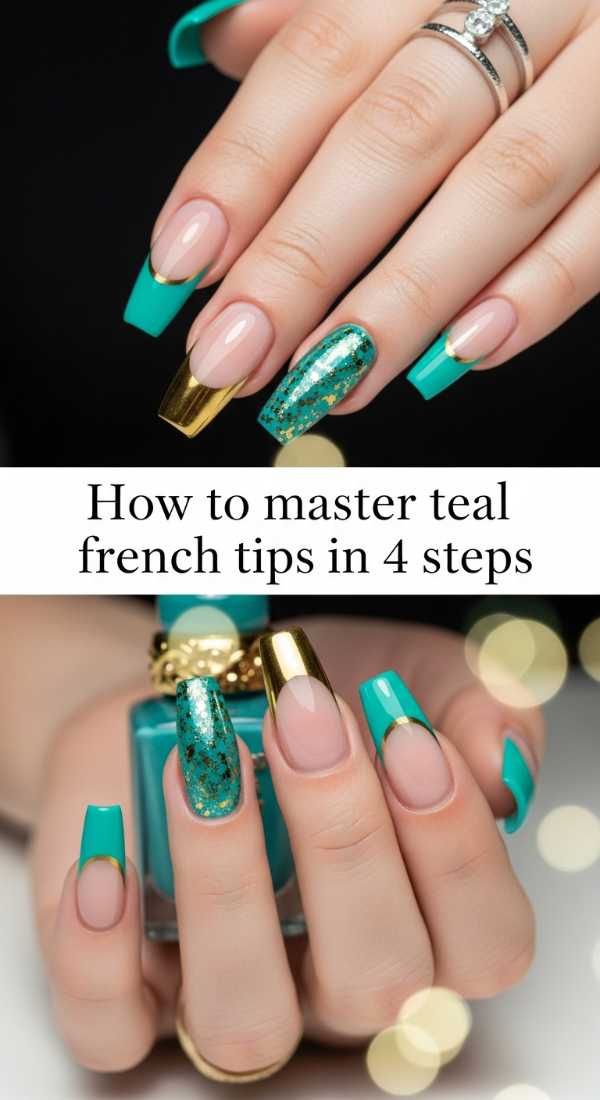 How to master teal french tips in 4 steps