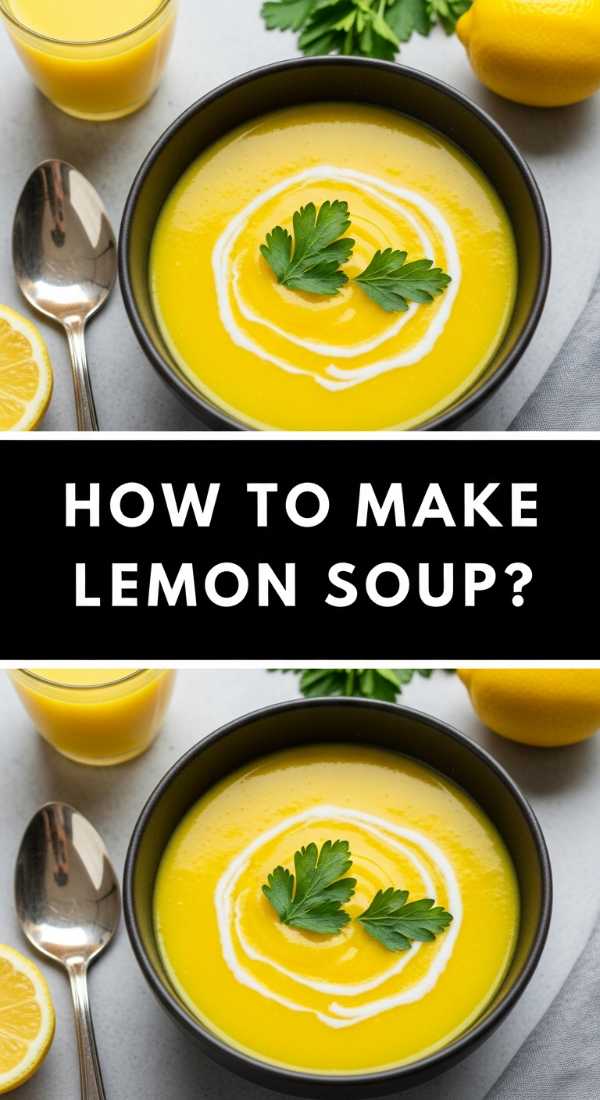 HOW TO MAKE LEMON SOUP?