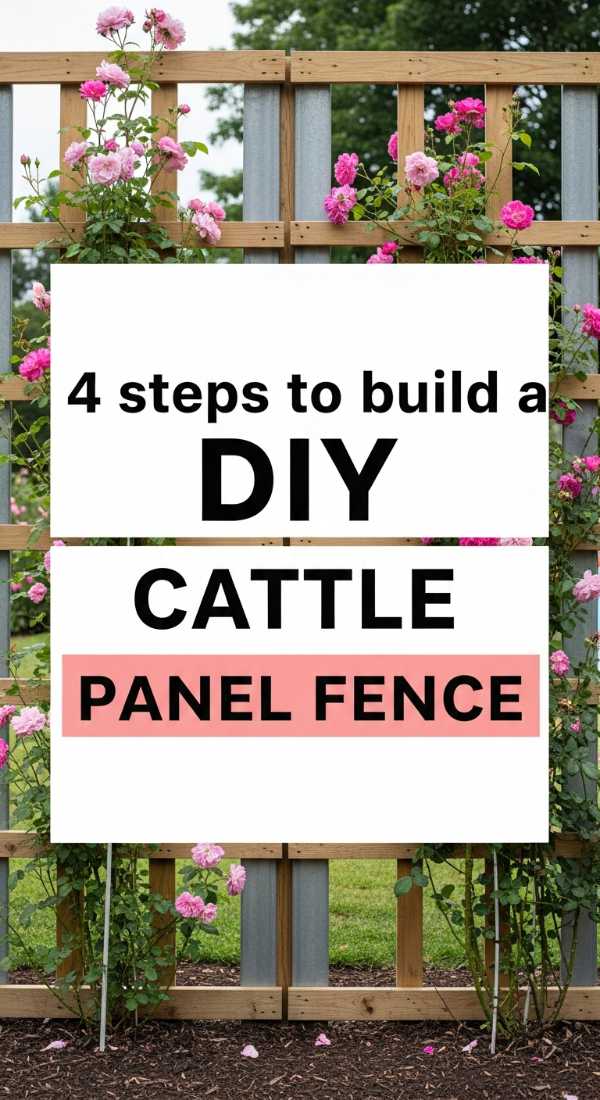 4 steps to build a
DIY
CATTLE
PANEL FENCE